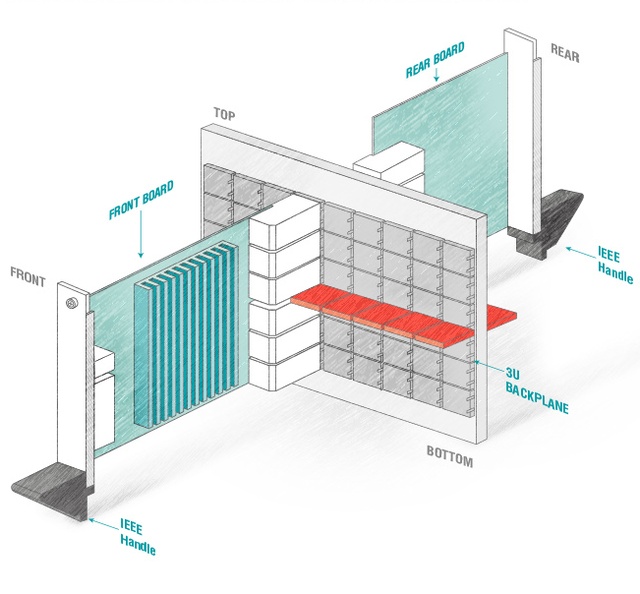 REAR BOARD

REAR

TOP

FRONT BOARD

FRONT

IEEE Handle

3U BACKPLANE

BOTTOM

IEEE Handle